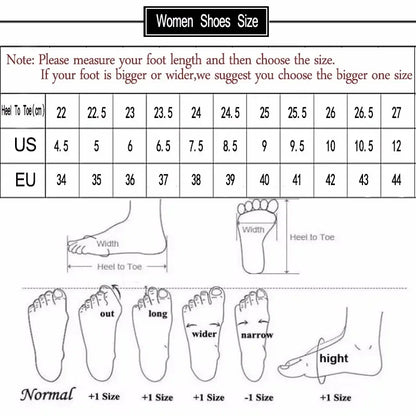 Women Shoes Size

Note: Please measure your foot length and then choose the size.
If your foot is bigger or wider,we suggest you choose the bigger one size

| Heel To Toe(cm) | 22 | 22.5 | 23 | 23.5 | 24 | 24.5 | 25 | 25.5 | 26 | 26.5 | 27 |
|---|---|---|---|---|---|---|---|---|---|---|---|
| US | 4.5 | 5 | 6 | 6.5 | 7.5 | 8.5 | 9 | 9.5 | 10 | 10.5 | 12 |
| EU | 34 | 35 | 36 | 37 | 38 | 39 | 40 | 41 | 42 | 43 | 44 |

Width
Heel to Toe
Width
Heel to Toe

out
long
wider
narrow
hight

Normal +1 Size +1 Size +1 Size -1 Size +1 Size