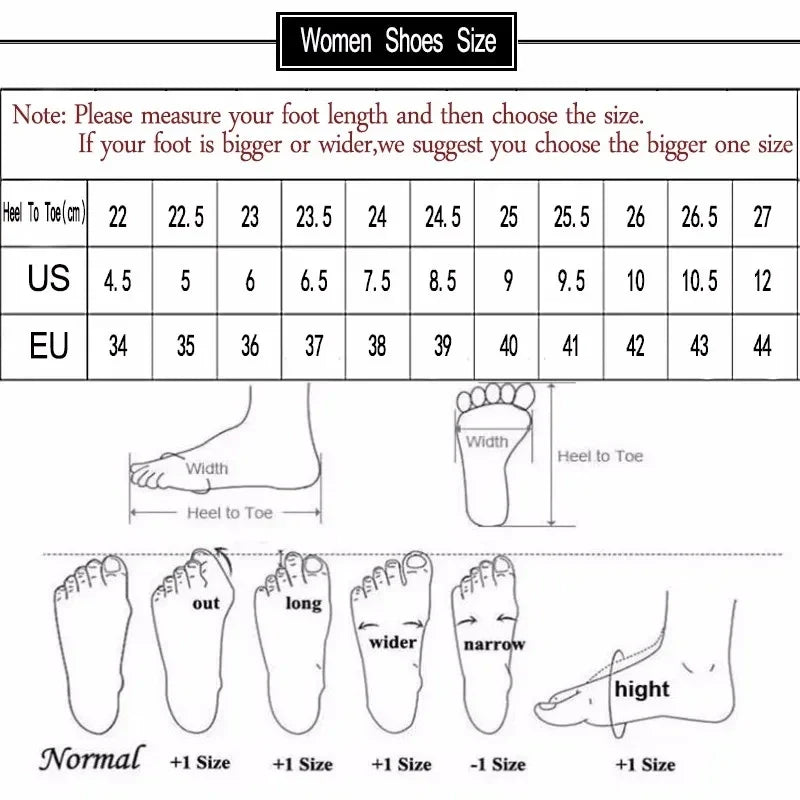 Women Shoes Size

Note: Please measure your foot length and then choose the size.
If your foot is bigger or wider,we suggest you choose the bigger one size

| Heel To Toe(cm) | 22 | 22.5 | 23 | 23.5 | 24 | 24.5 | 25 | 25.5 | 26 | 26.5 | 27 |
|---|---|---|---|---|---|---|---|---|---|---|---|
| US | 4.5 | 5 | 6 | 6.5 | 7.5 | 8.5 | 9 | 9.5 | 10 | 10.5 | 12 |
| EU | 34 | 35 | 36 | 37 | 38 | 39 | 40 | 41 | 42 | 43 | 44 |

Width
Heel to Toe
Width
Heel to Toe

out
long
wider
narrow
hight

Normal +1 Size +1 Size +1 Size -1 Size +1 Size